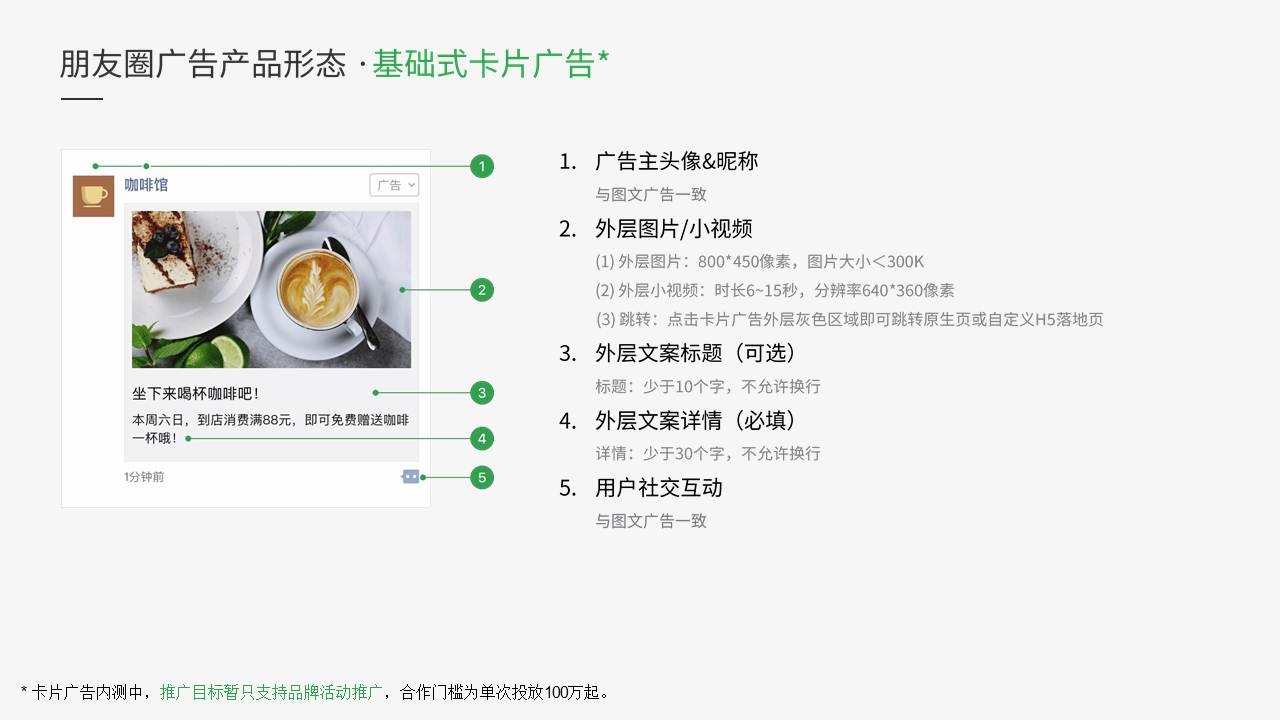 朋友圈广告产品形态 · 基础式卡片广告*

咖啡馆

广告

坐下来喝杯咖啡吧！

本周六日，到店消费满88元，即可免费赠送咖啡一杯哦！

1分钟前

1
2
3
4
5

1. 广告主头像&昵称

与图文广告一致

2. 外层图片/小视频

(1) 外层图片：800*450像素，图片大小＜300K

(2) 外层小视频：时长6~15秒，分辨率640*360像素

(3) 跳转：点击卡片广告外层灰色区域即可跳转原生页或自定义H5落地页

3. 外层文案标题（可选）

标题：少于10个字，不允许换行

4. 外层文案详情（必填）

详情：少于30个字，不允许换行

5. 用户社交互动

与图文广告一致

* 卡片广告内测中，推广目标暂只支持品牌活动推广，合作门槛为单次投放100万起。